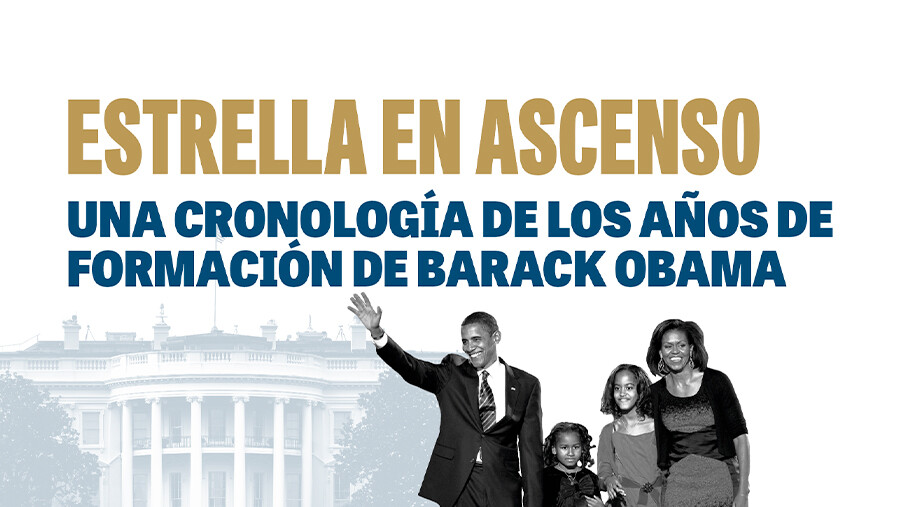 ESTRELLA EN ASCENSO
UNA CRONOLOGÍA DE LOS AÑOS DE FORMACIÓN DE BARACK OBAMA